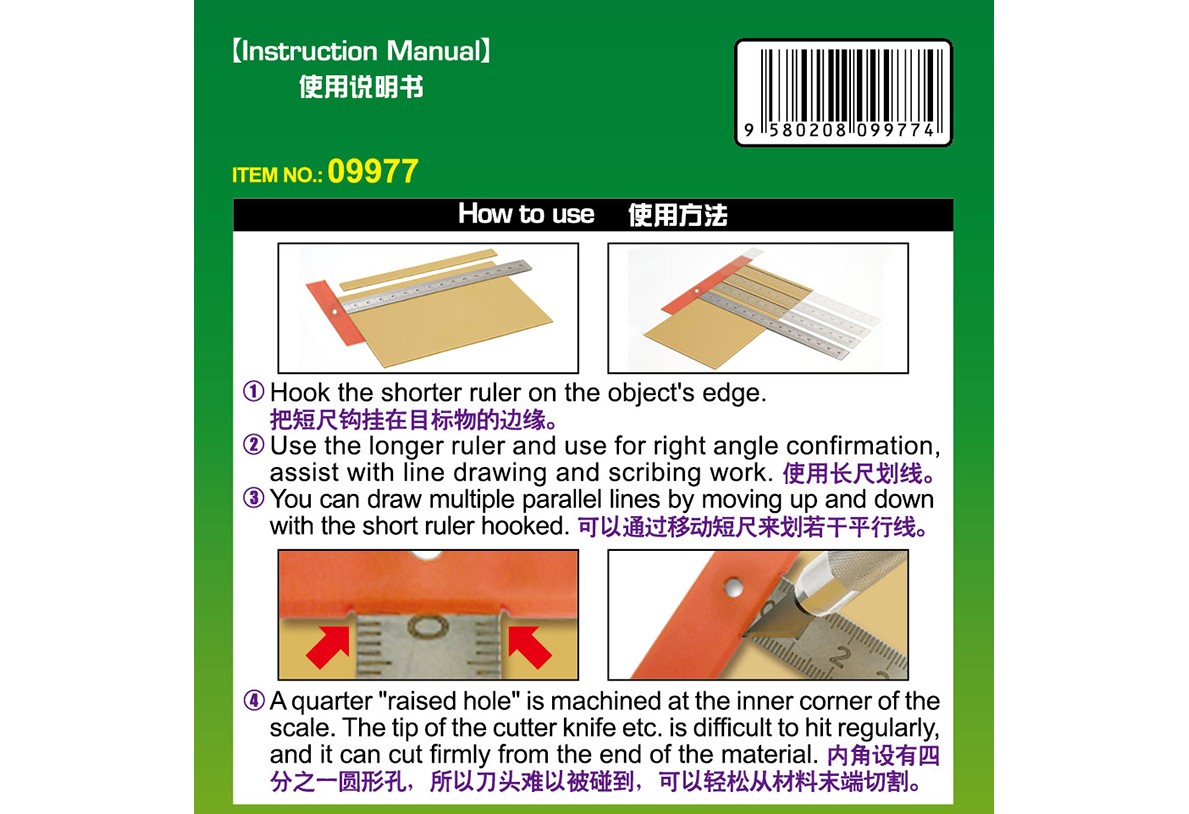 【Instruction Manual】
使用说明书

9 580208 099774

ITEM NO.: 09977

How to use 使用方法

① Hook the shorter ruler on the object's edge. 把短尺钩挂在目标物的边缘。
② Use the longer ruler and use for right angle confirmation, assist with line drawing and scribing work. 使用长尺划线。
③ You can draw multiple parallel lines by moving up and down with the short ruler hooked. 可以通过移动短尺来划若干平行线。

0

2

④ A quarter "raised hole" is machined at the inner corner of the scale. The tip of the cutter knife etc. is difficult to hit regularly, and it can cut firmly from the end of the material. 内角设有四分之一圆形孔，所以刀头难以被碰到，可以轻松从材料末端切割。